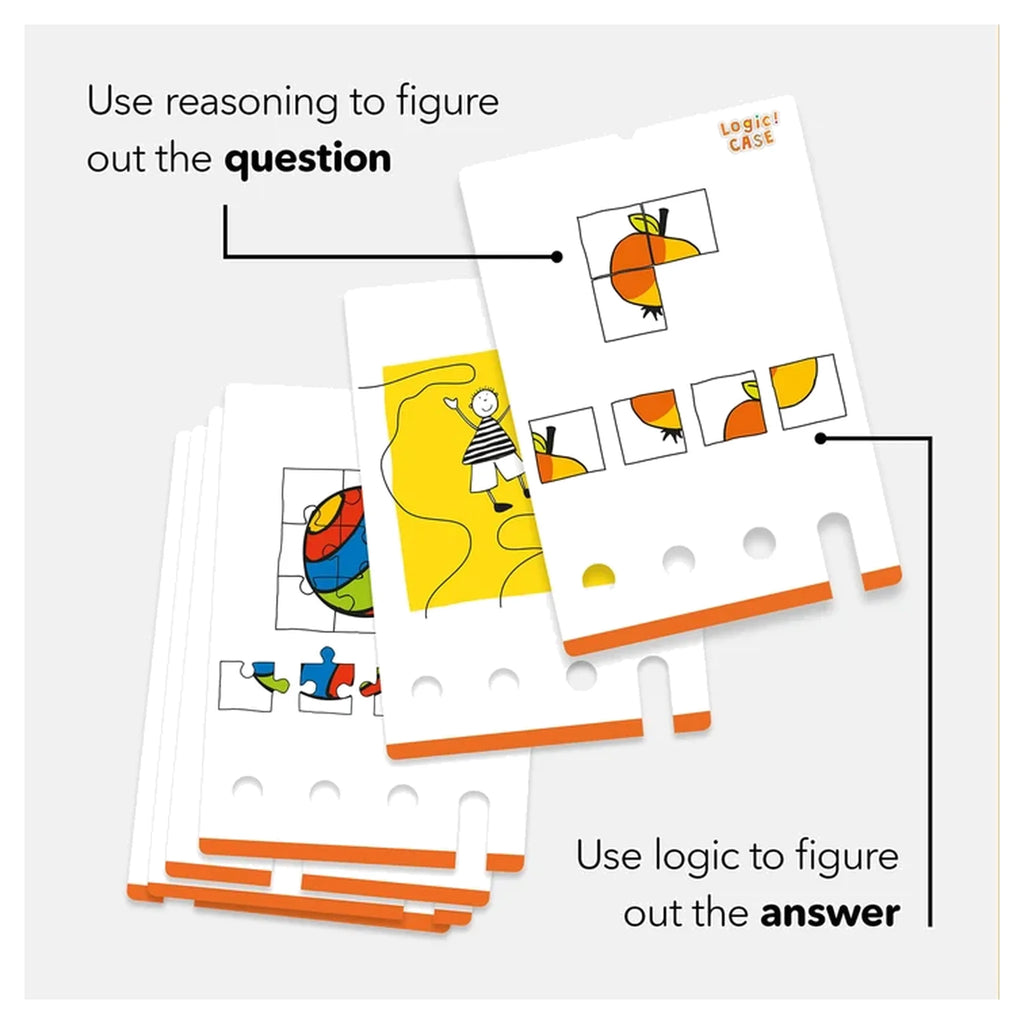 Use reasoning to figure out the question

Logic! CASE

Use logic to figure out the answer